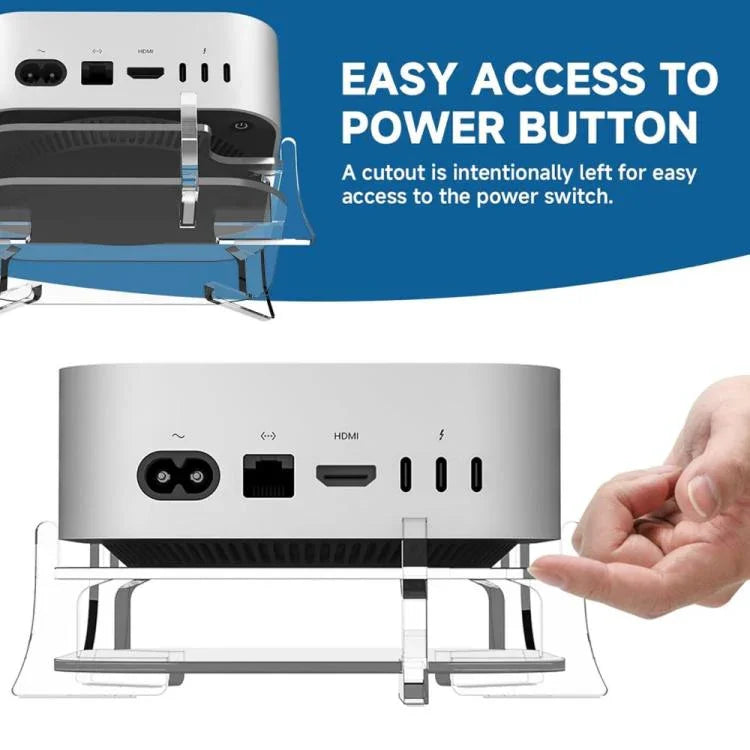 HDMI

EASY ACCESS TO POWER BUTTON

A cutout is intentionally left for easy access to the power switch.

HDMI