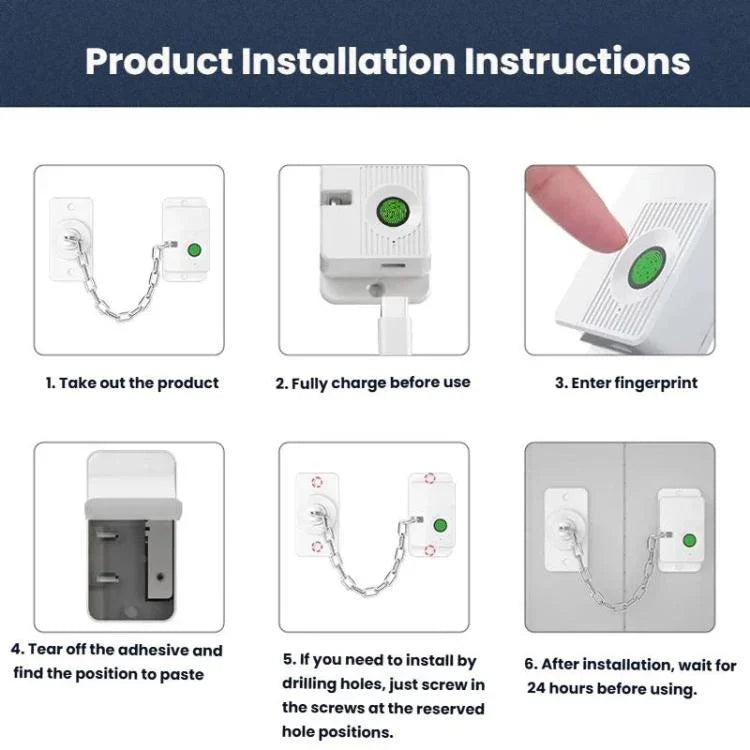 Product Installation Instructions

1. Take out the product

2. Fully charge before use

3. Enter fingerprint

4. Tear off the adhesive and find the position to paste

5. If you need to install by drilling holes, just screw in the screws at the reserved hole positions.

6. After installation, wait for 24 hours before using.