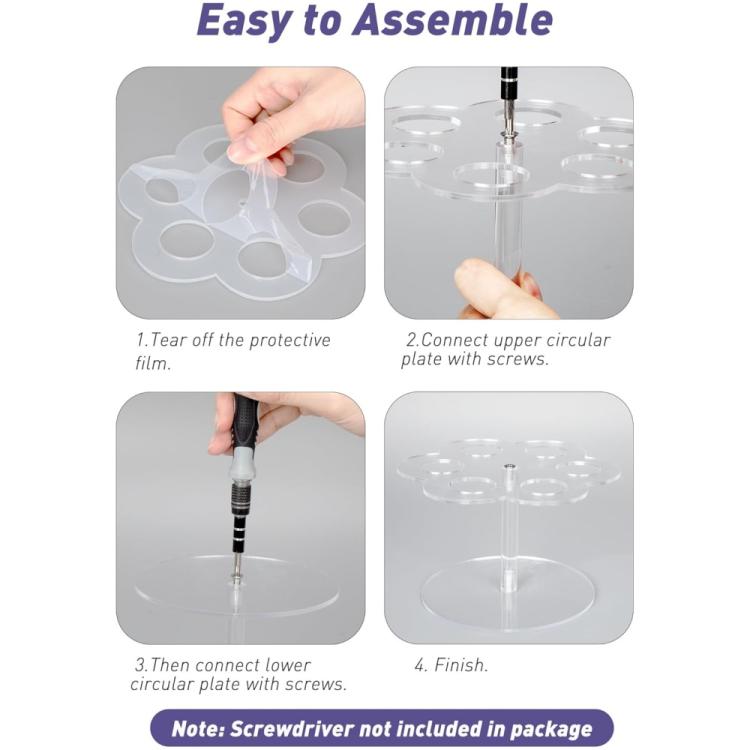 Easy to Assemble

1.Tear off the protective film.

2.Connect upper circular plate with screws.

3.Then connect lower circular plate with screws.

4. Finish.

Note: Screwdriver not included in package